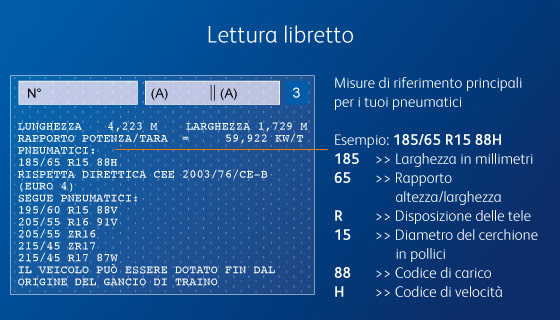 Lettura libretto

N°

(A)

(A)

3

LUNGHEZZA 4,223 M LARGHEZZA 1,729 M
RAPPORTO POTENZA/TARA = 59,922 KW/T
PNEUMATICI:
185/65 R15 88H
RISPETTA DIRETTICA CEE 2003/76/CE-B
(EURO 4)
SEGUE PNEUMATICI:
195/60 R15 88V
205/55 R16 91V
205/55 ZR16
215/45 ZR17
215/45 R17 87W
IL VEICOLO PUÒ ESSERE DOTATO FIN DAL
ORIGINE DEL GANCIO DI TRAINO

Misure di riferimento principali per i tuoi pneumatici

Esempio: 185/65 R15 88H
185 >> Larghezza in millimetri
65 >> Rapporto altezza/larghezza
R >> Disposizione delle tele
15 >> Diametro del cerchione in pollici
88 >> Codice di carico
H >> Codice di velocità